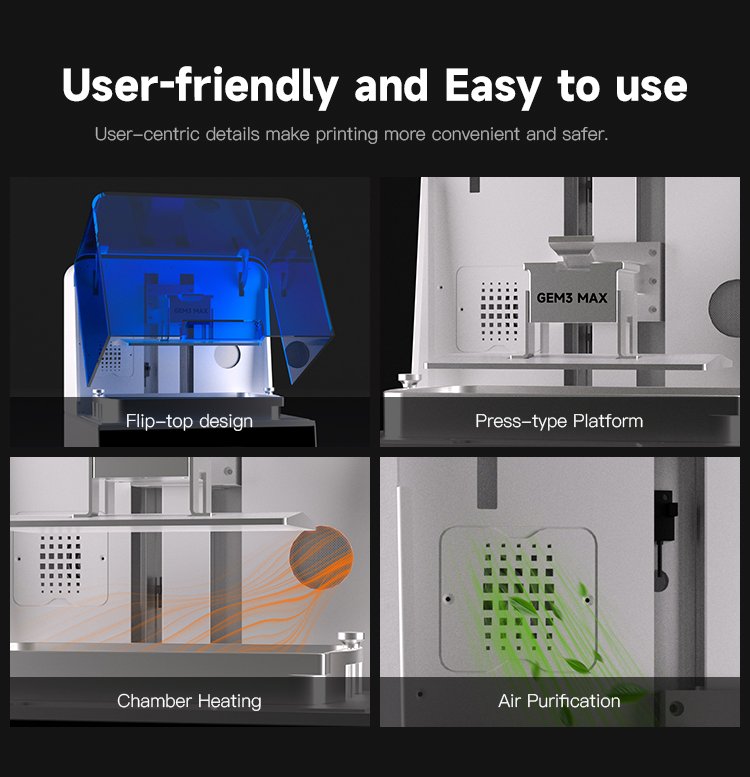 User-friendly and Easy to use

User-centric details make printing more convenient and safer.

GEM3 MAX

Flip-top design

GEM3 MAX

Press-type Platform

Chamber Heating

Air Purification